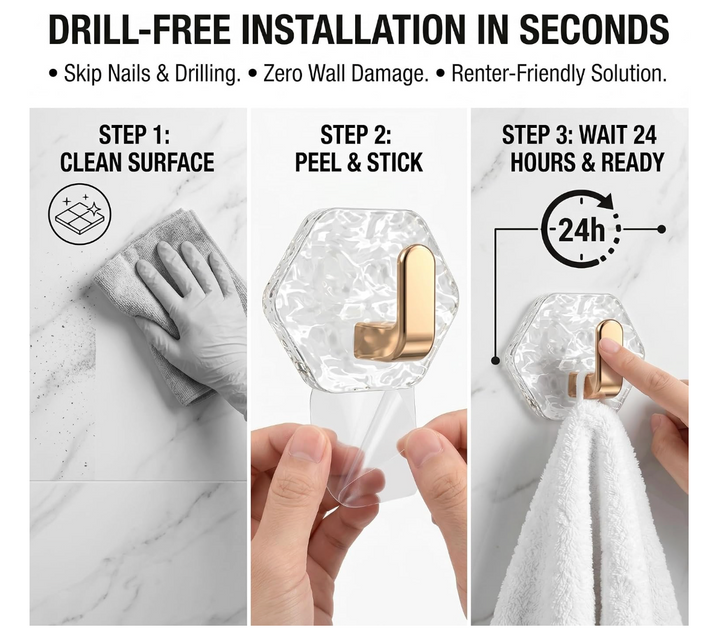 DRILL-FREE INSTALLATION IN SECONDS

• Skip Nails & Drilling. • Zero Wall Damage. • Renter-Friendly Solution.

STEP 1: CLEAN SURFACE

STEP 2: PEEL & STICK

STEP 3: WAIT 24 HOURS & READY

24h